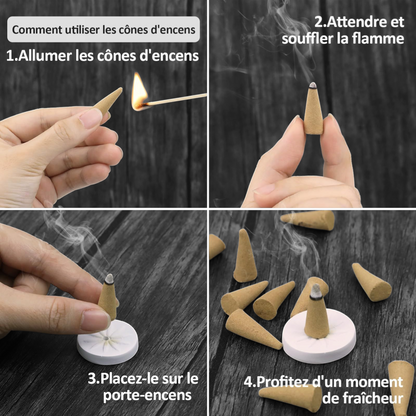 Comment utiliser les cônes d'encens

1.Allumer les cônes d'encens

2.Attendre et souffler la flamme

3.Placez-le sur le porte-encens

4.Profitez d'un moment de fraîcheur